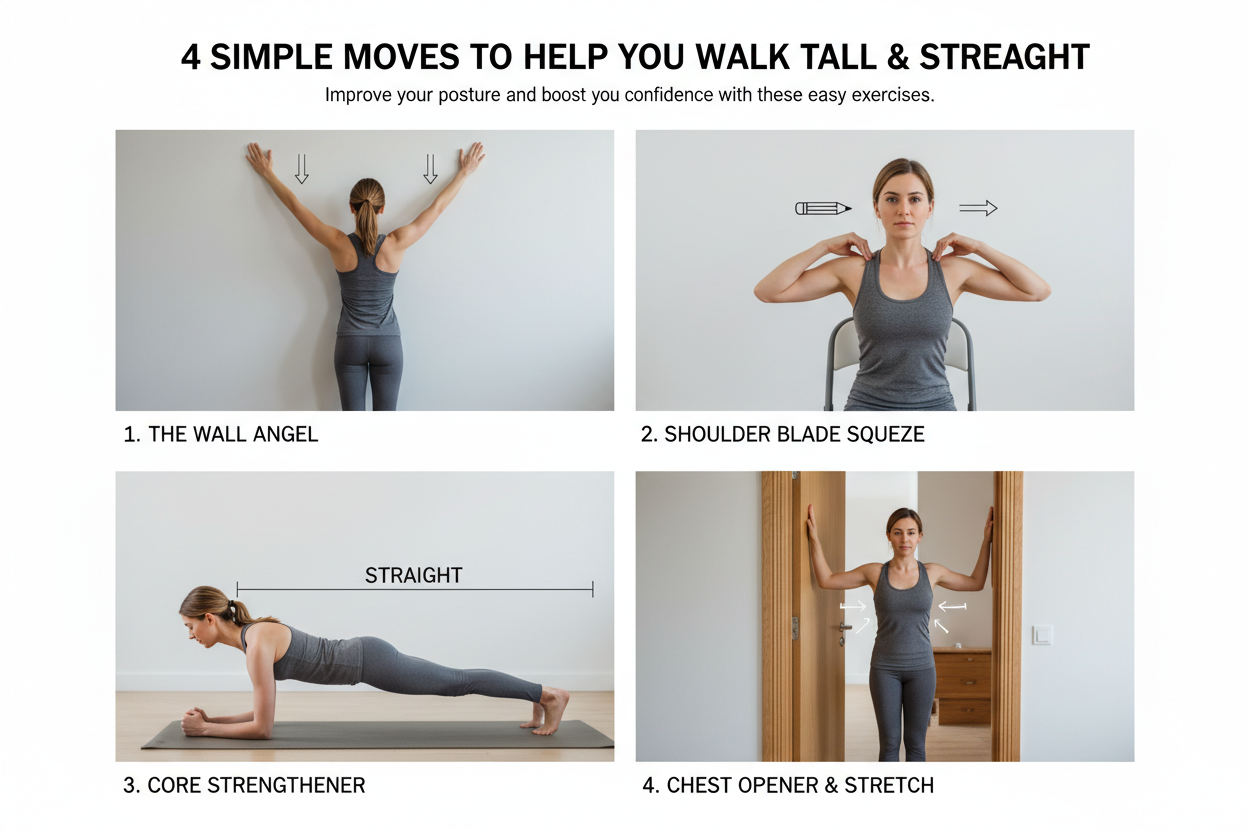 4 SIMPLE MOVES TO HELP YOU WALK TALL & STREAGHT

Improve your posture and boost you confidence with these easy exercises.

1. THE WALL ANGEL

2. SHOULDER BLADE SQUEZE

STRAIGHT

3. CORE STRENGTHENER

4. CHEST OPENER & STRETCH